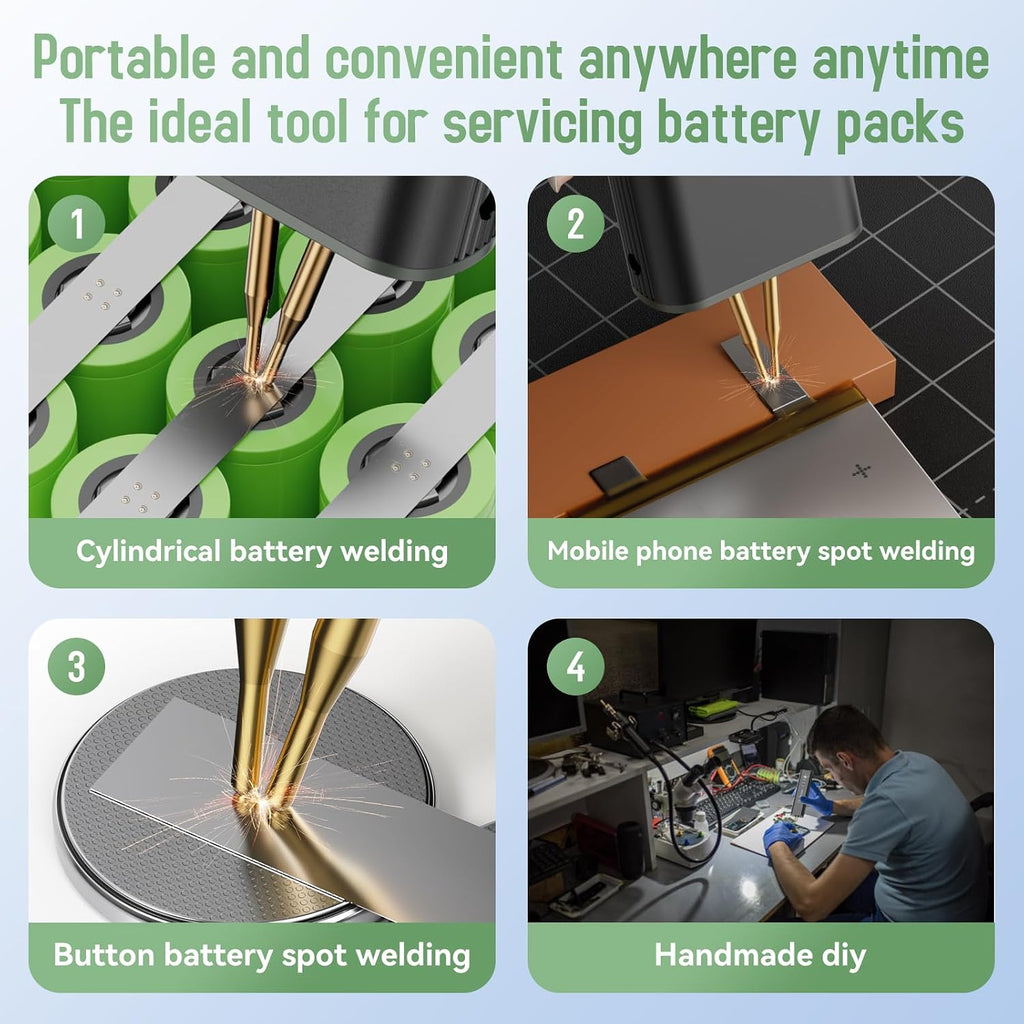 Portable and convenient anywhere anytime
The ideal tool for servicing battery packs

1
Cylindrical battery welding

2
Mobile phone battery spot welding

3
Button battery spot welding

4
Handmade diy