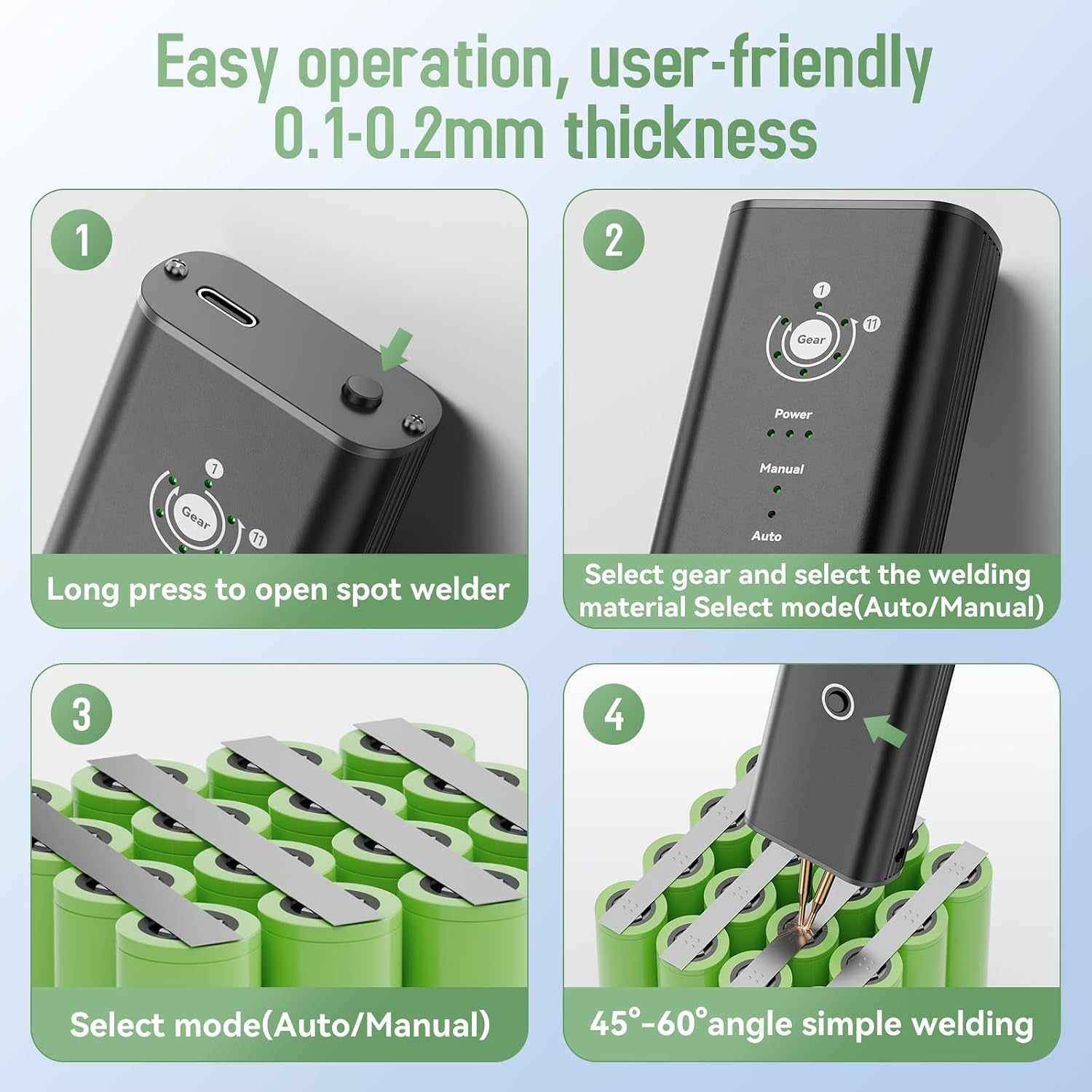 Easy operation, user-friendly
0.1-0.2mm thickness

1

1
Gear
11

Long press to open spot welder

2

1
Gear
11
Power
Manual
Auto

Select gear and select the welding material Select mode(Auto/Manual)

3

Select mode(Auto/Manual)

4

45°-60°angle simple welding